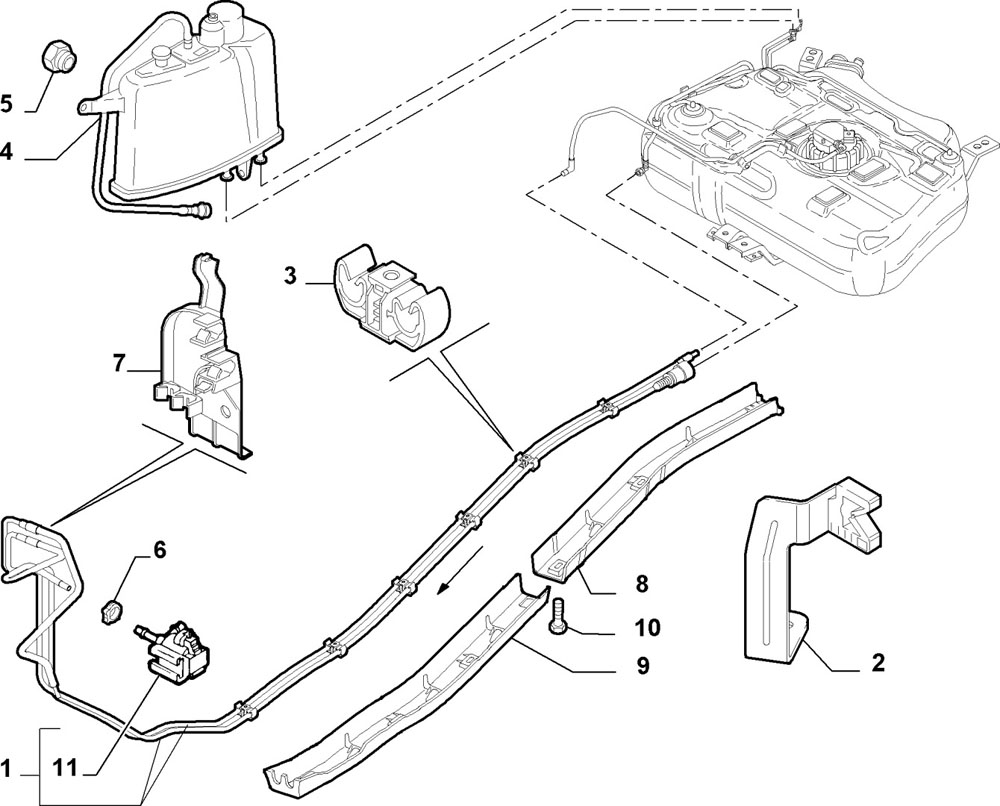 5
4
3
7
6
8
10
9
2
1
11